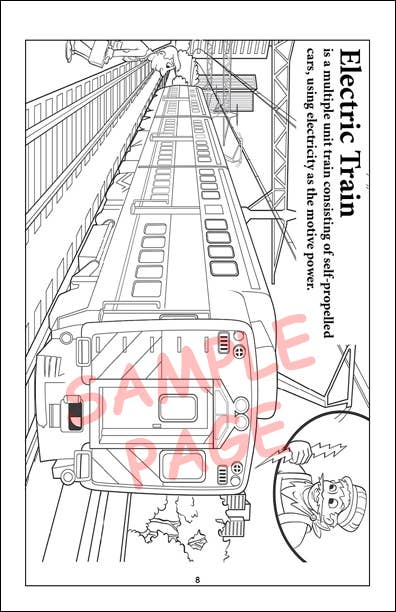 Electric Train
is a multiple unit train consisting of self-propelled cars, using electricity as the motive power.

SAMPLE PAGE

8