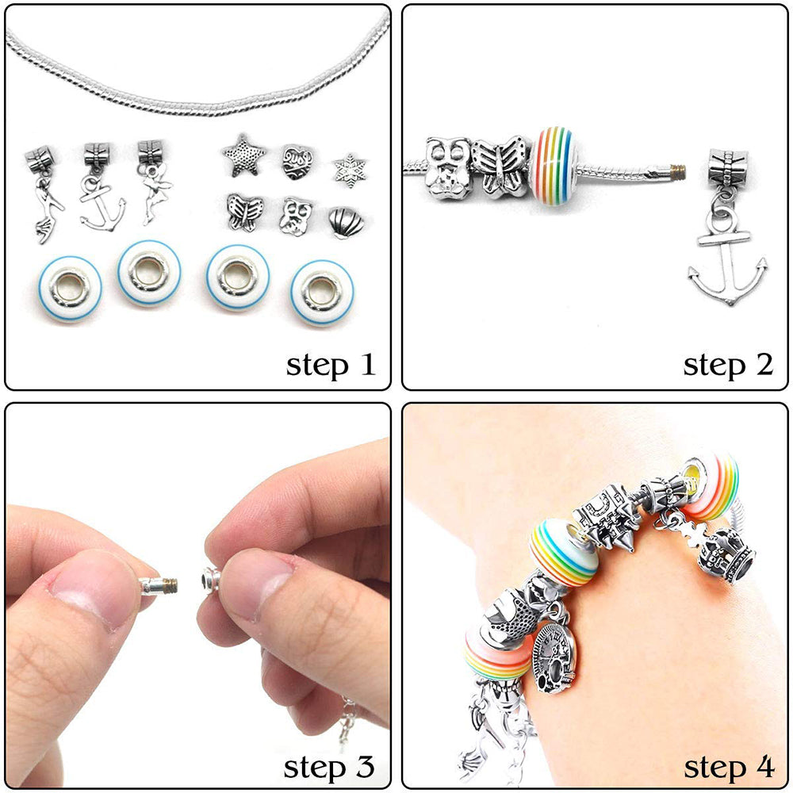 step 1

step 2

step 3

step 4