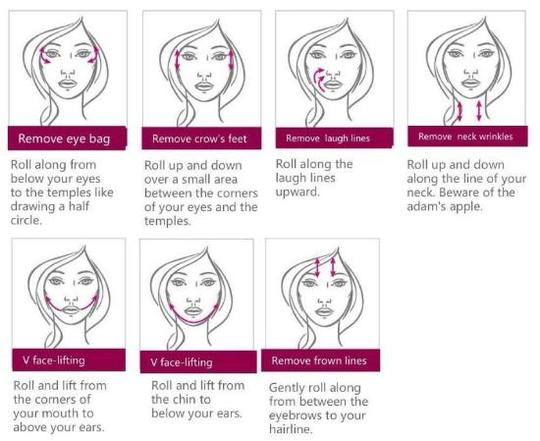 Remove eye bag

Roll along from below your eyes to the temples like drawing a half circle.

Remove crow's feet

Roll up and down over a small area between the corners of your eyes and the temples.

Remove laugh lines

Roll along the laugh lines upward.

Remove neck wrinkles

Roll up and down along the line of your neck. Beware of the adam's apple.

V face-lifting

Roll and lift from the corners of your mouth to above your ears.

V face-lifting

Roll and lift from the chin to below your ears.

Remove frown lines

Gently roll along from between the eyebrows to your hairline.